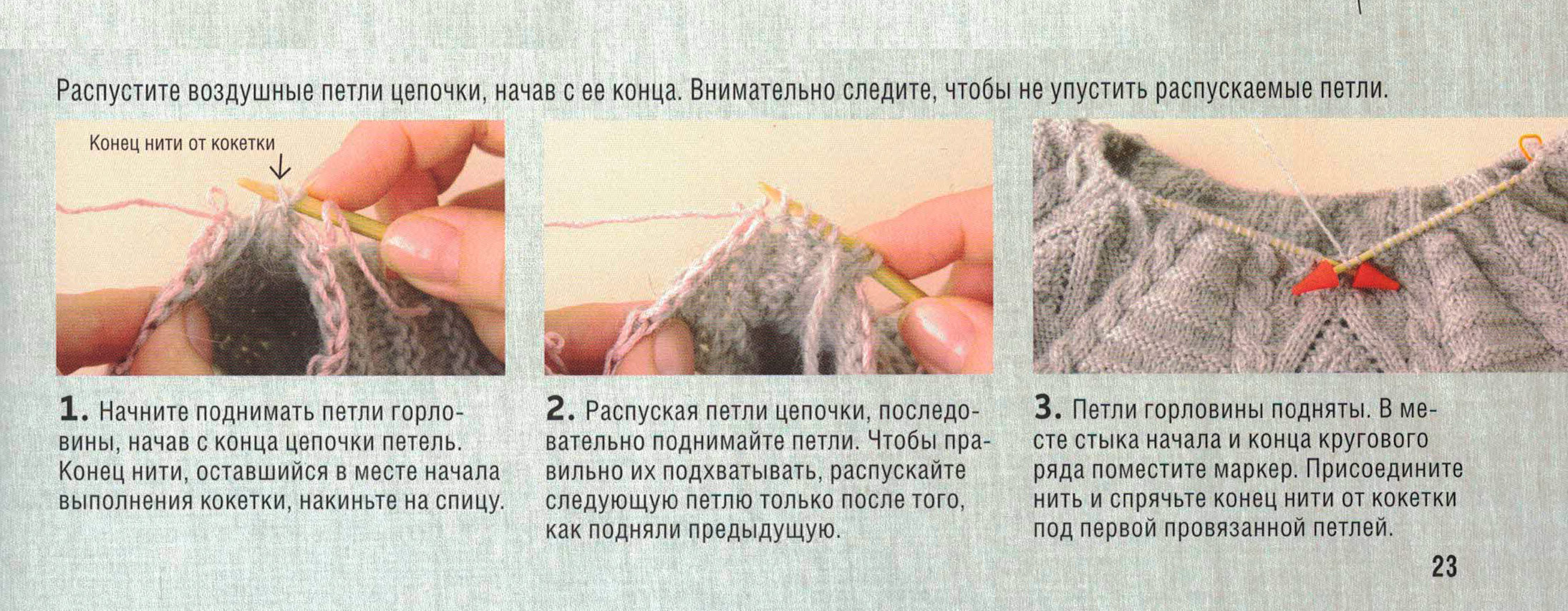 Распустите воздушные петли цепочки, начав с ее конца. Внимательно следите, чтобы не упустить распускаемые петли.

Конец нити от кокетки

1. Начните поднимать петли горловины, начав с конца цепочки петель. Конец нити, оставшийся в месте начала выполнения кокетки, накиньте на спицу.

2. Распуская петли цепочки, последовательно поднимайте петли. Чтобы правильно их подхватывать, распускайте следующую петлю только после того, как подняли предыдущую.

3. Петли горловины подняты. В месте стыка начала и конца кругового ряда поместите маркер. Присоедините нить и спрячьте конец нити от кокетки под первой провязанной петлей.

23